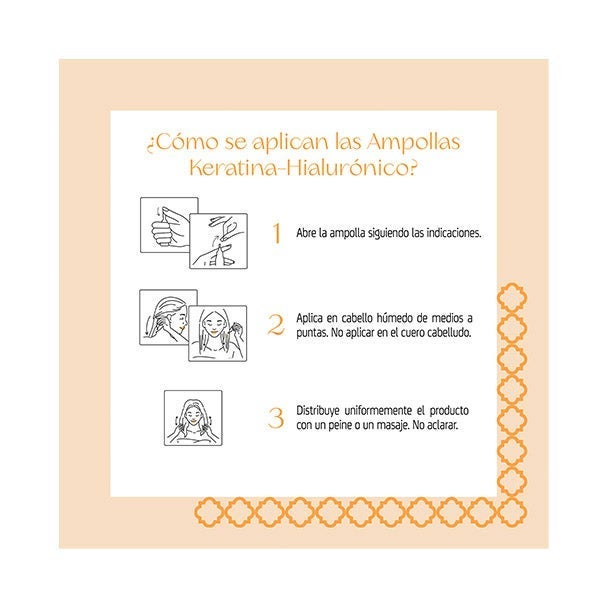 ¿Cómo se aplican las Ampollas Keratina-Hialurónico?

1 Abre la ampolla siguiendo las indicaciones.

2 Aplica en cabello húmedo de medios a puntas. No aplicar en el cuero cabelludo.

3 Distribuye uniformemente el producto con un peine o un masaje. No aclarar.