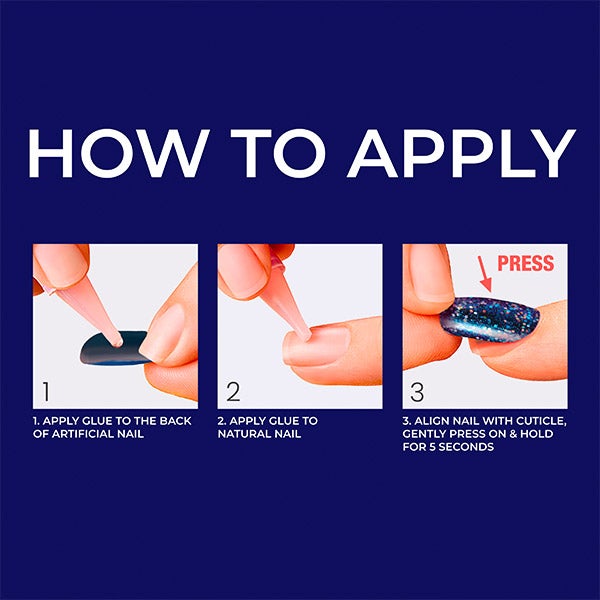 HOW TO APPLY

1

1. APPLY GLUE TO THE BACK OF ARTIFICIAL NAIL

2

2. APPLY GLUE TO NATURAL NAIL

PRESS

3

3. ALIGN NAIL WITH CUTICLE, GENTLY PRESS ON & HOLD FOR 5 SECONDS