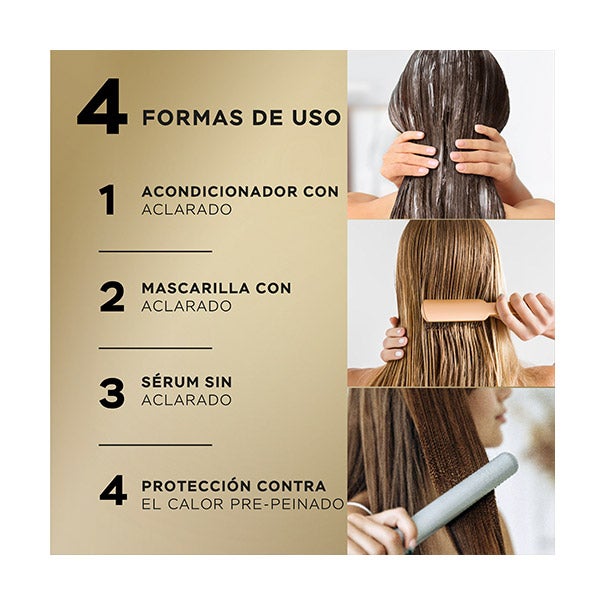 4 FORMAS DE USO

1 ACONDICIONADOR CON ACLARADO

2 MASCARILLA CON ACLARADO

3 SÉRUM SIN ACLARADO

4 PROTECCIÓN CONTRA EL CALOR PRE-PEINADO